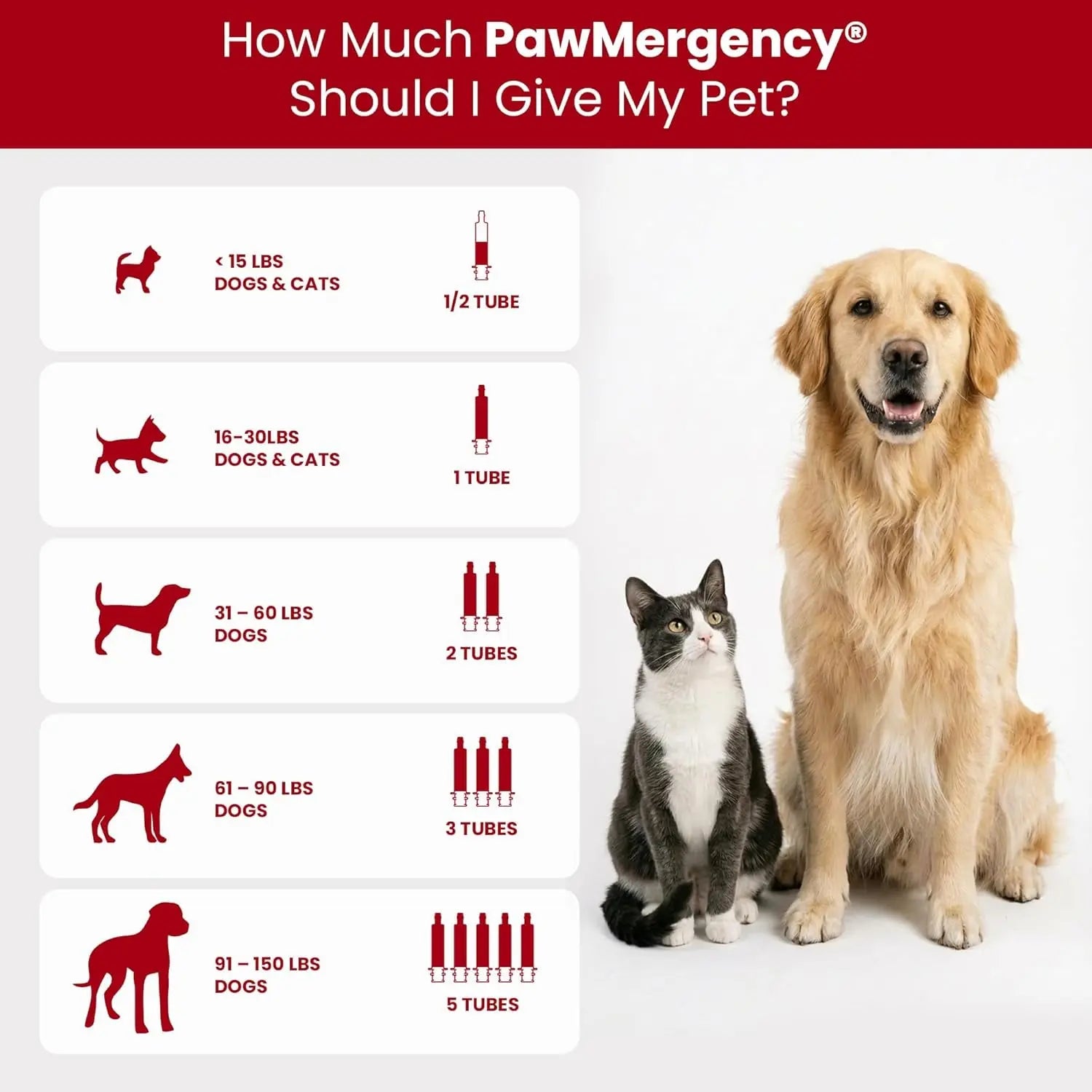 How Much PawMergency®
Should I Give My Pet?

< 15 LBS
DOGS & CATS

1/2 TUBE

16-30LBS
DOGS & CATS

1 TUBE

31 – 60 LBS
DOGS

2 TUBES

61 – 90 LBS
DOGS

3 TUBES

91 – 150 LBS
DOGS

5 TUBES